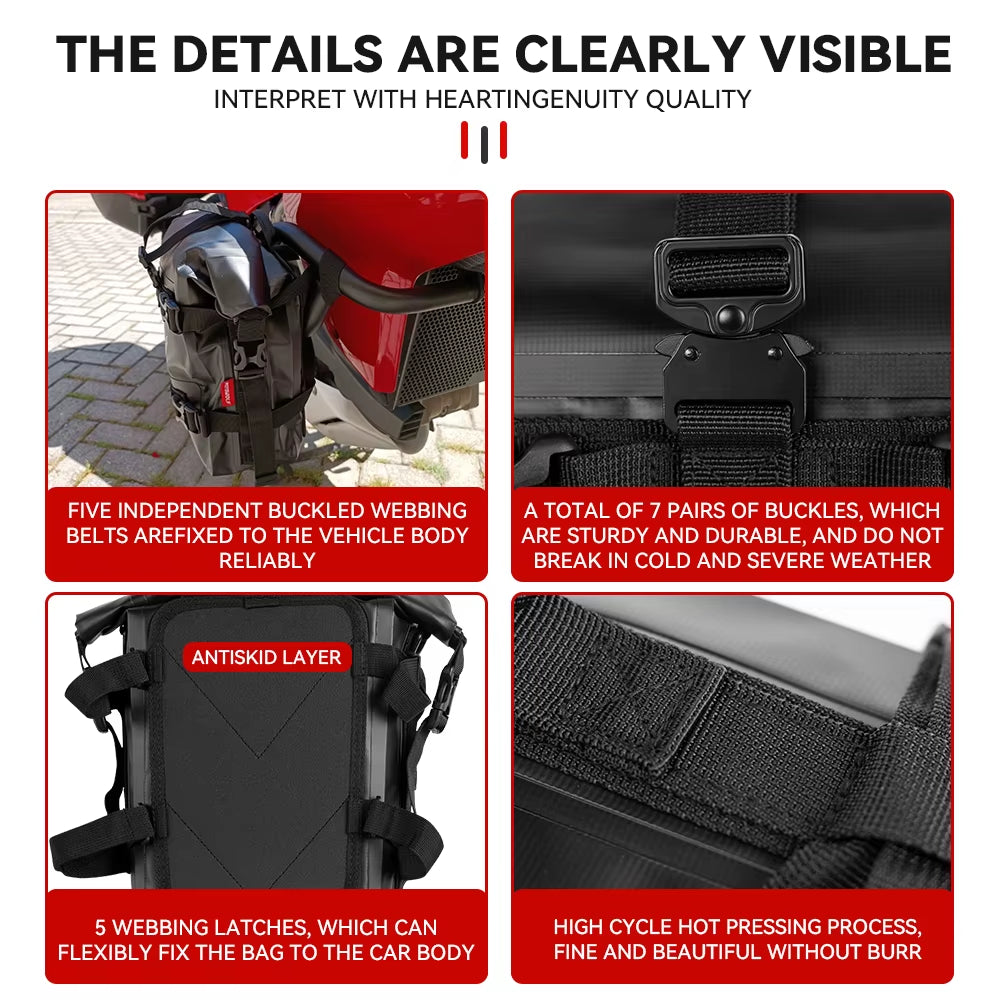 THE DETAILS ARE CLEARLY VISIBLE

INTERPRET WITH HEARTINGENUITY QUALITY

FIVE INDEPENDENT BUCKLED WEBBING BELTS AREFIXED TO THE VEHICLE BODY RELIABLY

A TOTAL OF 7 PAIRS OF BUCKLES, WHICH ARE STURDY AND DURABLE, AND DO NOT BREAK IN COLD AND SEVERE WEATHER

ANTISKID LAYER

5 WEBBING LATCHES, WHICH CAN FLEXIBLY FIX THE BAG TO THE CAR BODY

HIGH CYCLE HOT PRESSING PROCESS, FINE AND BEAUTIFUL WITHOUT BURR