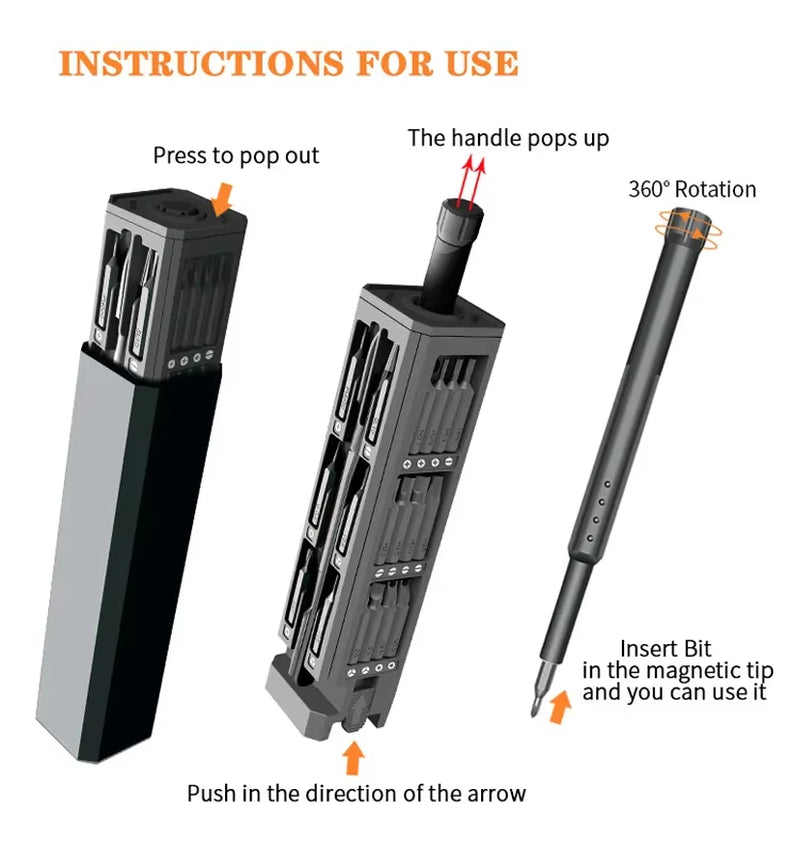 INSTRUCTIONS FOR USE

Press to pop out

The handle pops up

360° Rotation

Insert Bit in the magnetic tip and you can use it

Push in the direction of the arrow