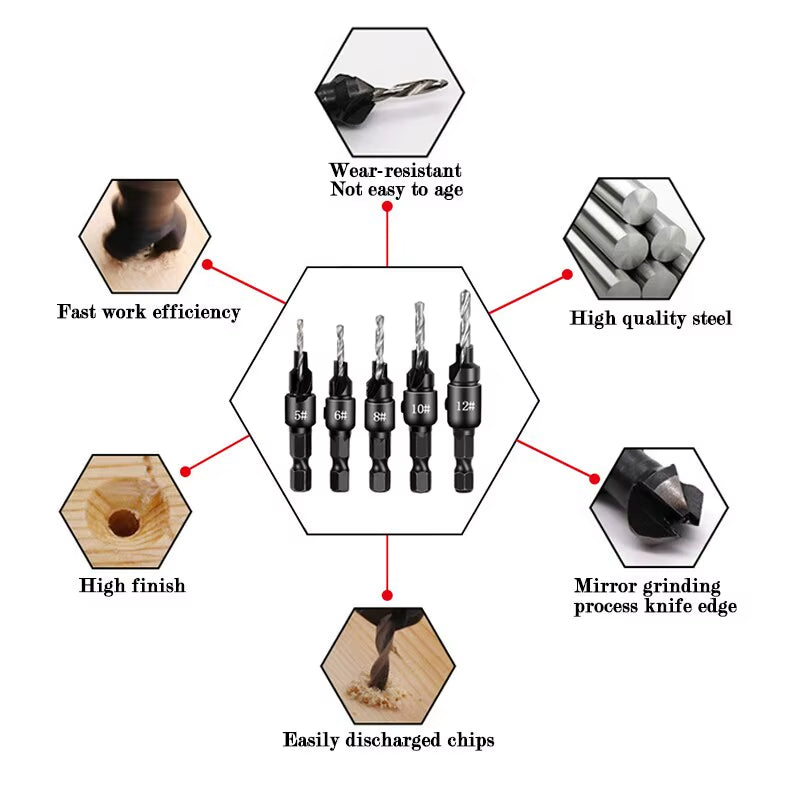 Wear-resistant
Not easy to age

Fast work efficiency

High quality steel

5#
6#
8#
10#
12#

High finish

Mirror grinding
process knife edge

Easily discharged chips