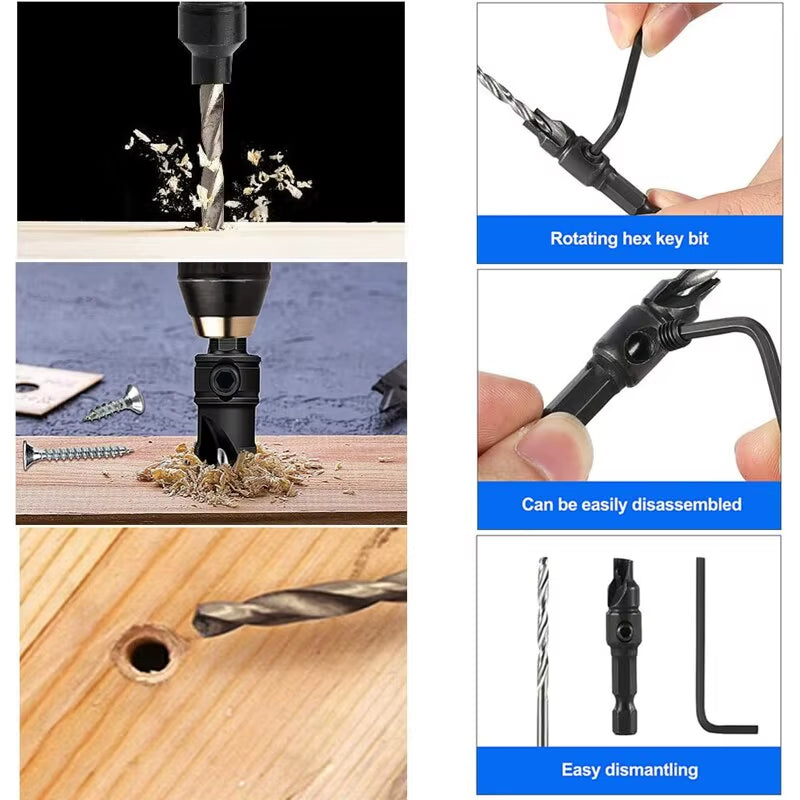 Rotating hex key bit

Can be easily disassembled

Easy dismantling