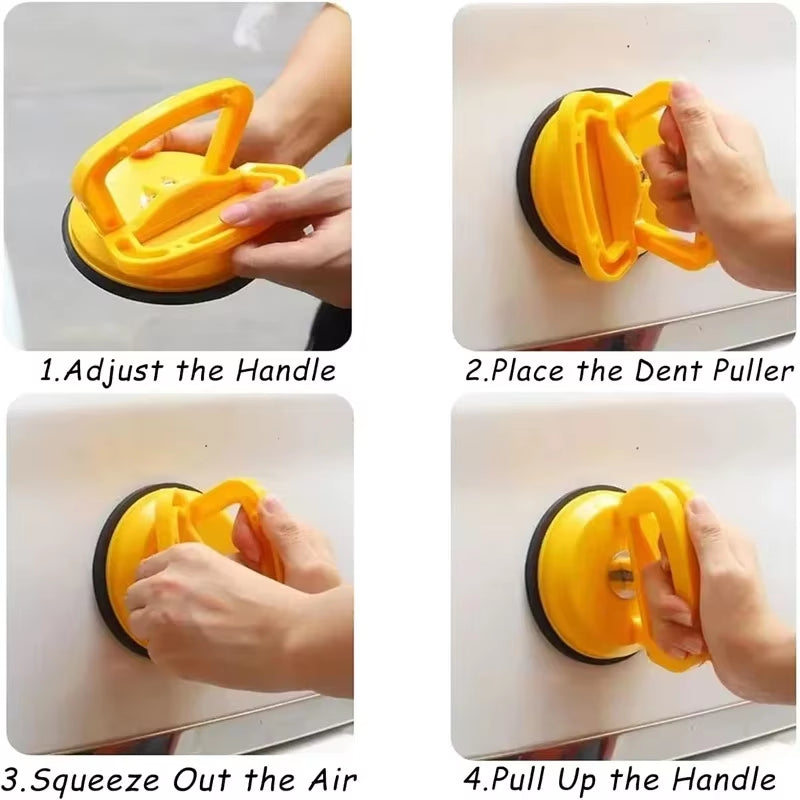 1.Adjust the Handle

2.Place the Dent Puller

3.Squeeze Out the Air

4.Pull Up the Handle